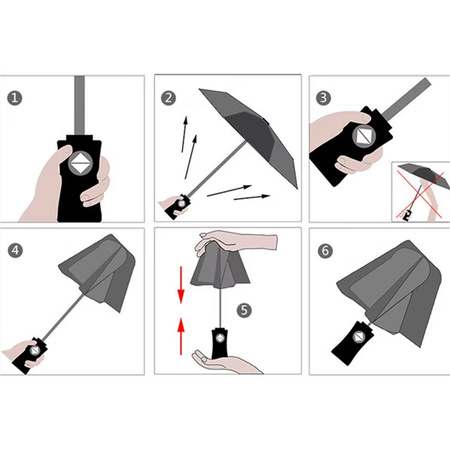 1

2

3

4

5

6